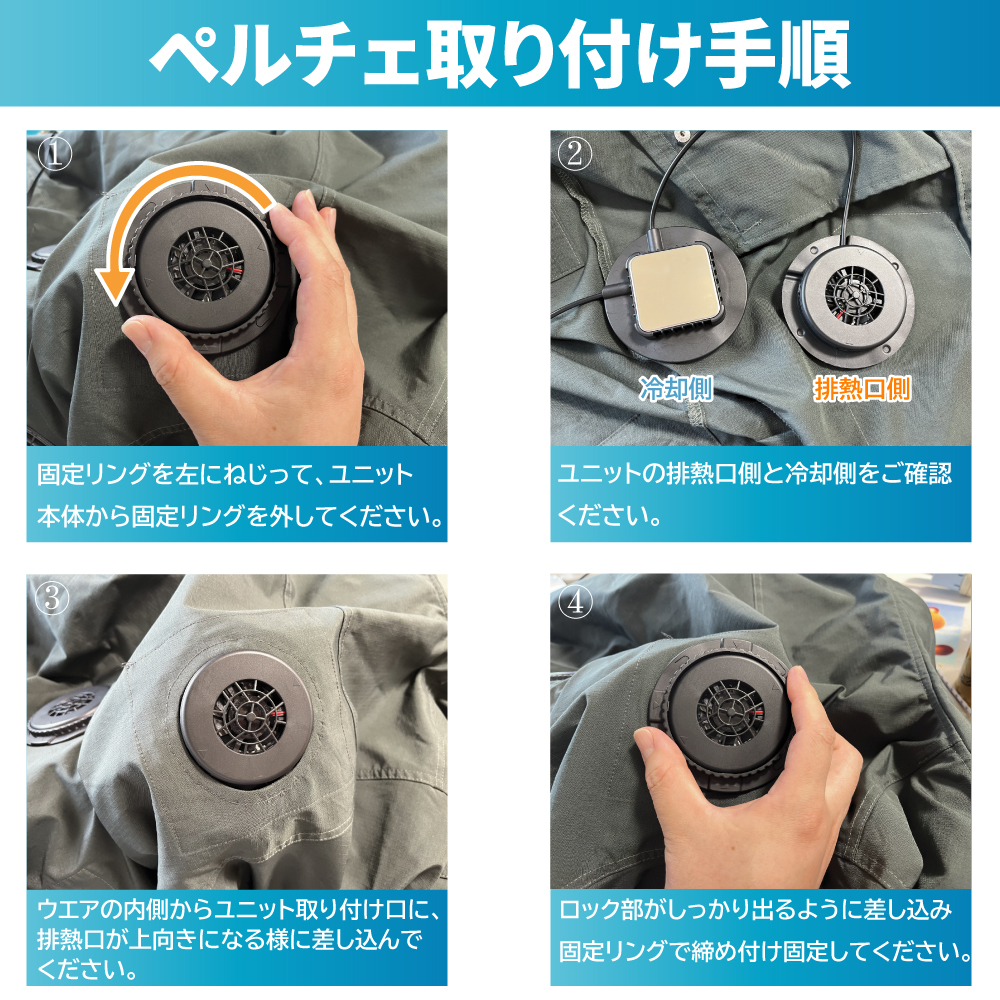 ペルチェ取り付け手順

①

固定リングを左にねじって、ユニット本体から固定リングを外してください。

②

冷却側

排熱口側

ユニットの排熱口側と冷却側をご確認ください。

③

ウエアの内側からユニット取り付け口に、排熱口が上向きになる様に差し込んでください。

④

ロック部がしっかり出るように差し込み固定リングで締め付け固定してください。